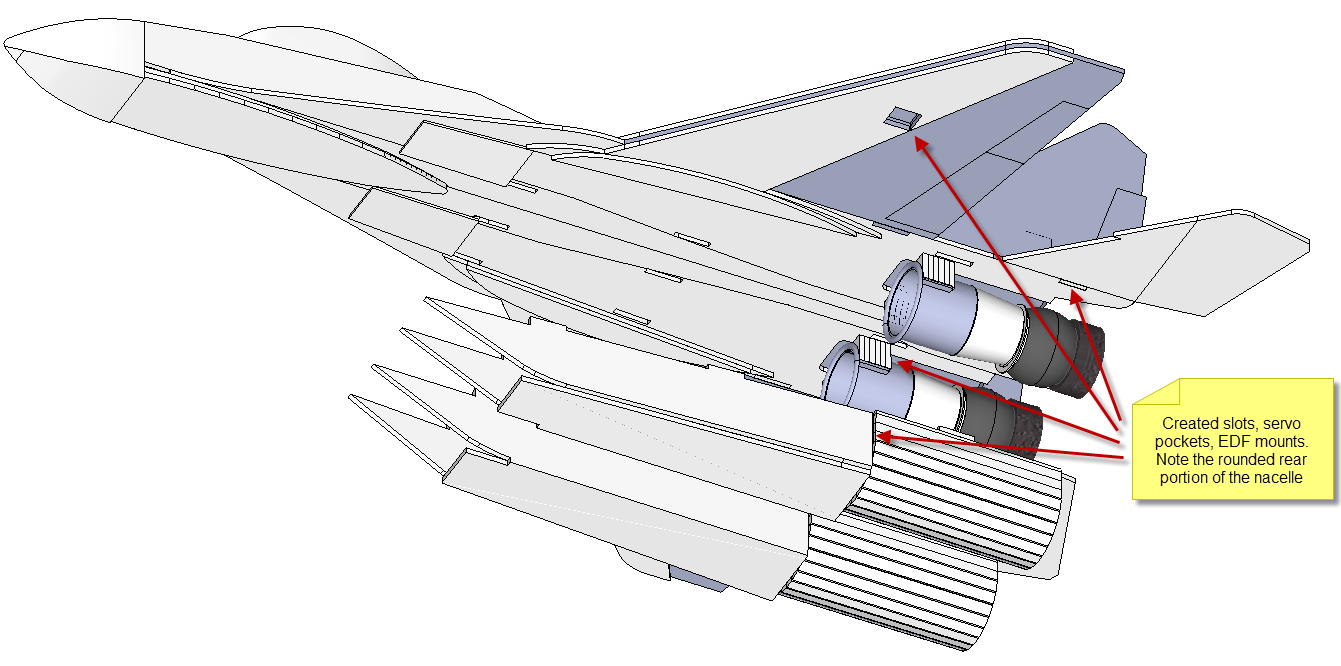 Created slots, servo pockets, EDF mounts. Note the rounded rear portion of the nacelle